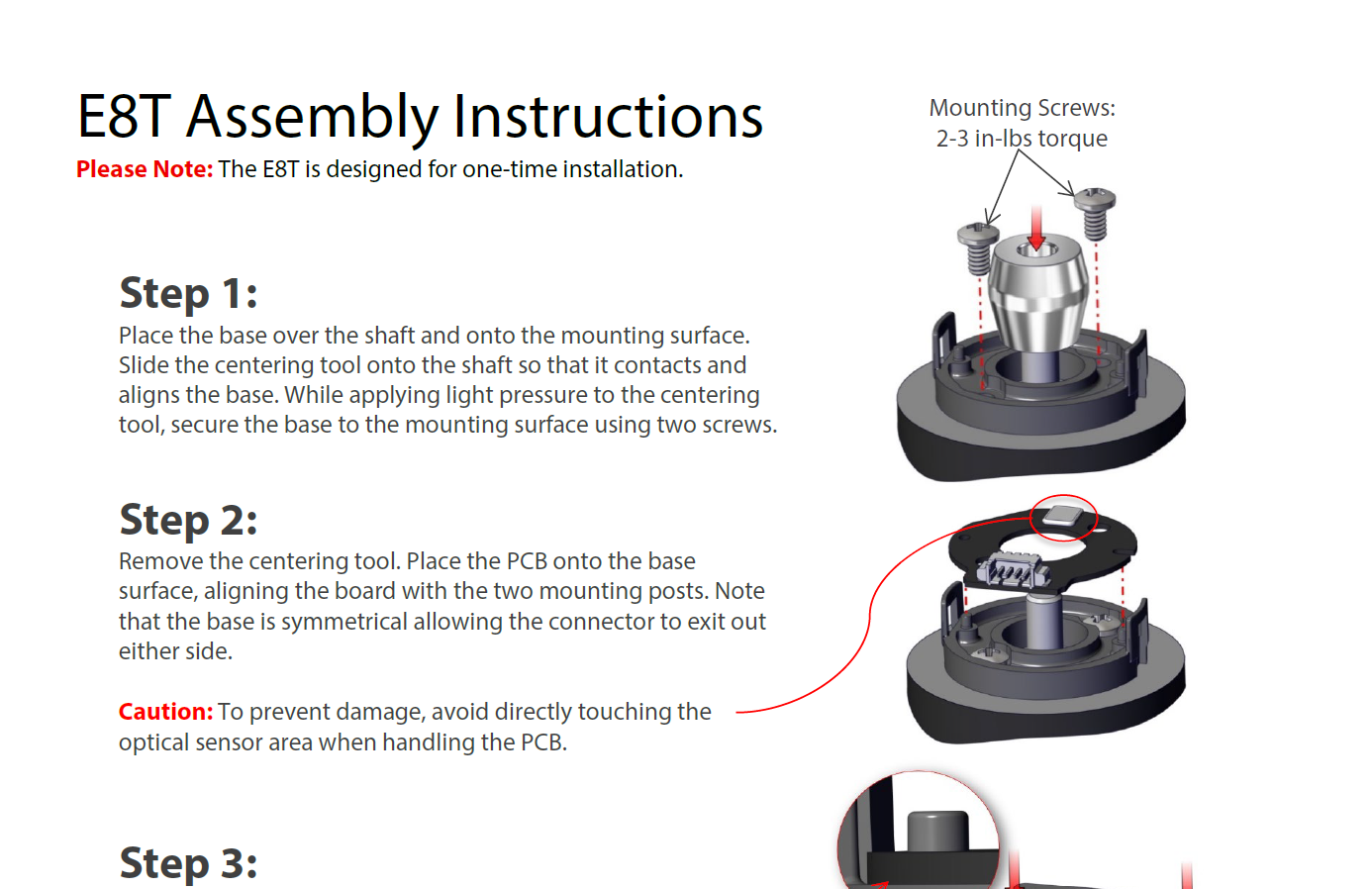 E8T Assembly Instructions

Please Note: The E8T is designed for one-time installation.

Mounting Screws: 2-3 in-lbs torque

Step 1:

Place the base over the shaft and onto the mounting surface. Slide the centering tool onto the shaft so that it contacts and aligns the base. While applying light pressure to the centering tool, secure the base to the mounting surface using two screws.

Step 2:

Remove the centering tool. Place the PCB onto the base surface, aligning the board with the two mounting posts. Note that the base is symmetrical allowing the connector to exit out either side.

Caution: To prevent damage, avoid directly touching the optical sensor area when handling the PCB.

Step 3: